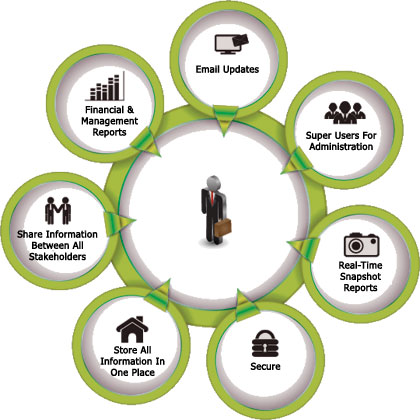 Email Updates

Super Users For Administration

Real-Time Snapshot Reports

Secure

Store All Information In One Place

Share Information Between All Stakeholders

Financial & Management Reports